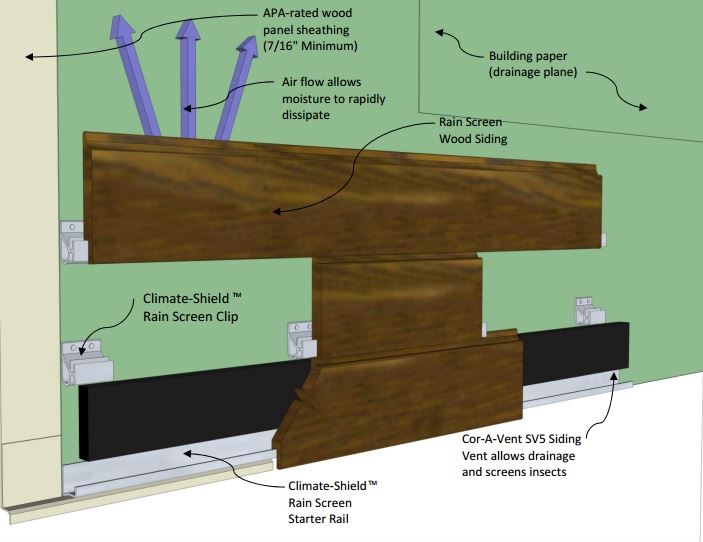 APA-rated wood panel sheathing (7/16" Minimum)

Building paper (drainage plane)

Air flow allows moisture to rapidly dissipate

Rain Screen Wood Siding

Climate-Shield ™ Rain Screen Clip

Cor-A-Vent SV5 Siding Vent allows drainage and screens insects

Climate-Shield™ Rain Screen Starter Rail