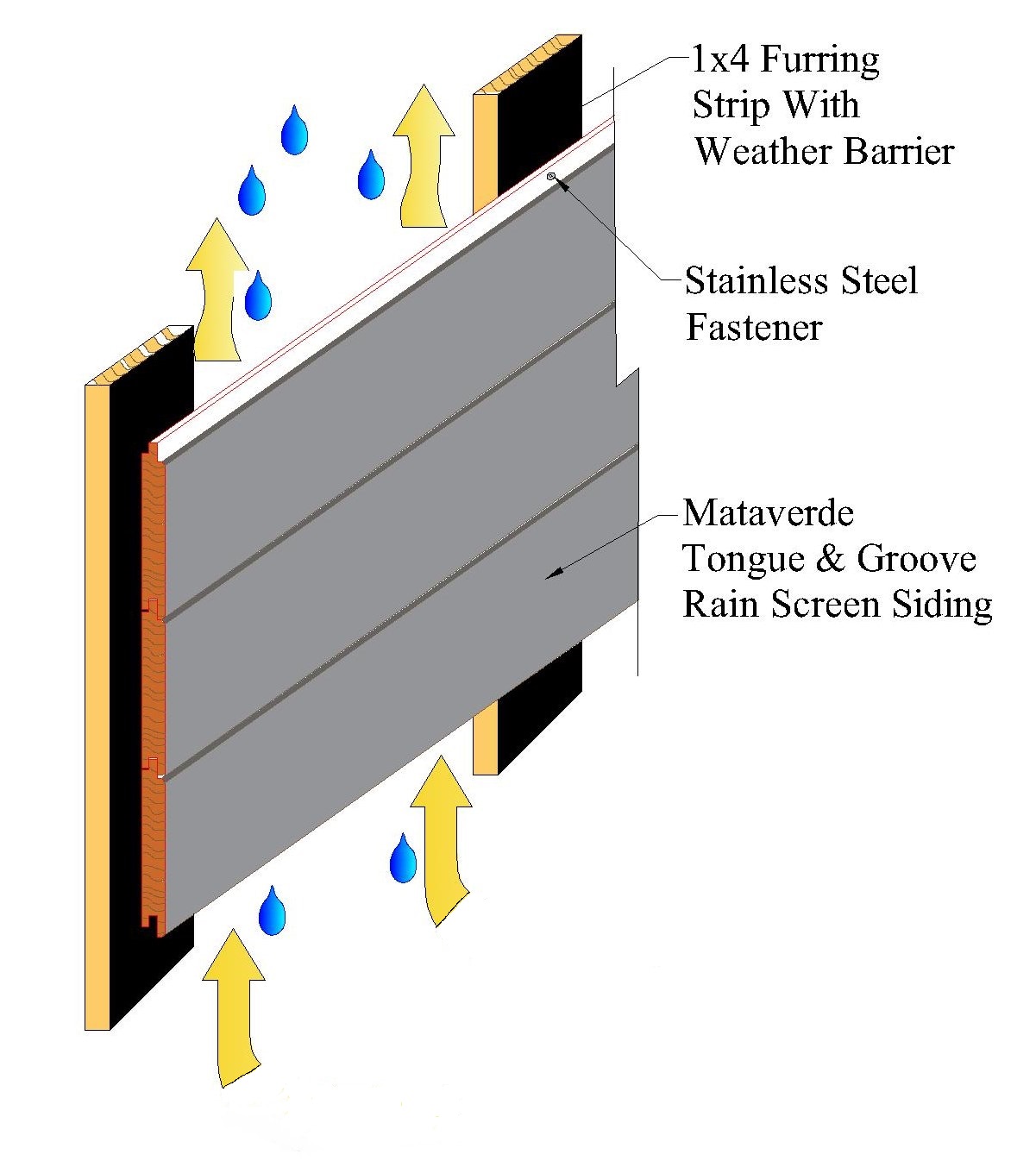 1x4 Furring Strip With Weather Barrier

Stainless Steel Fastener

Mataverde Tongue & Groove Rain Screen Siding