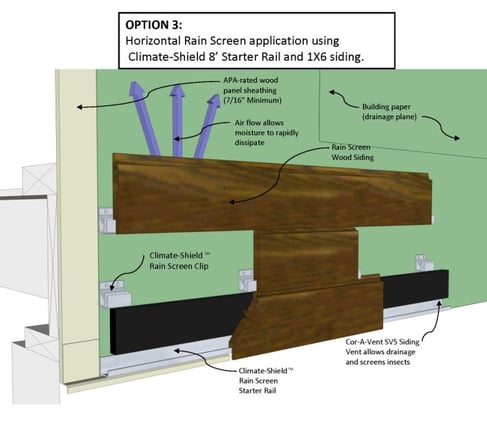 OPTION 3:
Horizontal Rain Screen application using Climate-Shield 8' Starter Rail and 1X6 siding.

APA-rated wood panel sheathing (7/16" Minimum)

Building paper (drainage plane)

Air flow allows moisture to rapidly dissipate

Rain Screen Wood Siding

Climate-Shield™ Rain Screen Clip

Cor-A-Vent SV5 Siding Vent allows drainage and screens insects

Climate-Shield™ Rain Screen Starter Rail